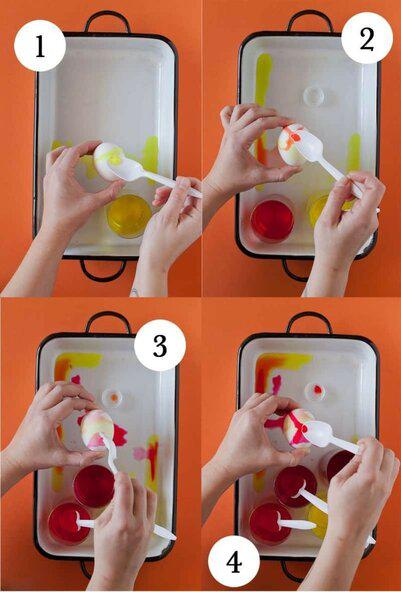 1

2

3

4