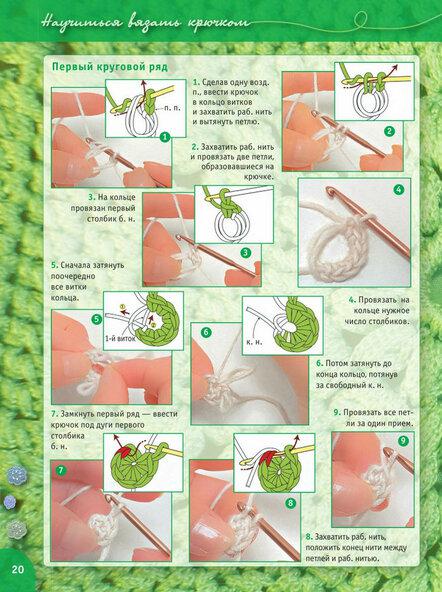 Научиться вязать крючком

Первый круговой ряд

1. Сделав одну возд. п., ввести крючок в кольцо витков и захватить раб. нить и вытянуть петлю.

п. п.

1

2

2. Захватить раб. нить и провязать две петли, образовавшиеся на крючке.

3. На кольце провязан первый столбик б. н.

3

4

5. Сначала затянуть поочередно все витки кольца.

4. Провязать на кольце нужное число столбиков.

5

1

2

1-й виток

6

к. н.

6. Потом затянуть до конца кольцо, потянув за свободный к. н.

7. Замкнуть первый ряд — ввести крючок под дуги первого столбика б. н.

9. Провязать все петли за один прием.

7

8

9

8. Захватить раб. нить, положить конец нити между петлей и раб. нитью.

20